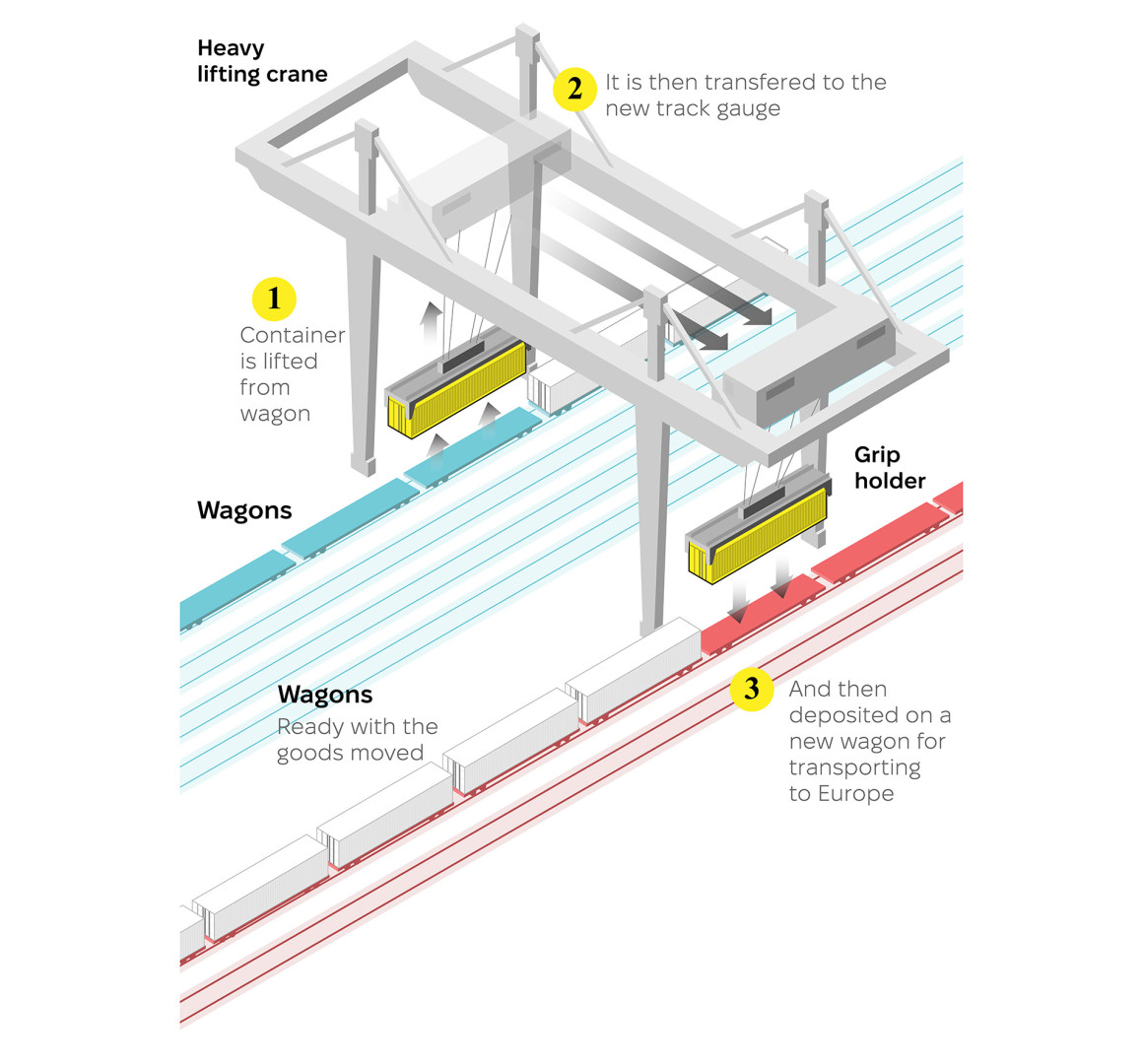 Heavy lifting crane

2 It is then transfered to the new track gauge

1 Container is lifted from wagon

Grip holder

Wagons

Wagons
Ready with the goods moved

3 And then deposited on a new wagon for transporting to Europe